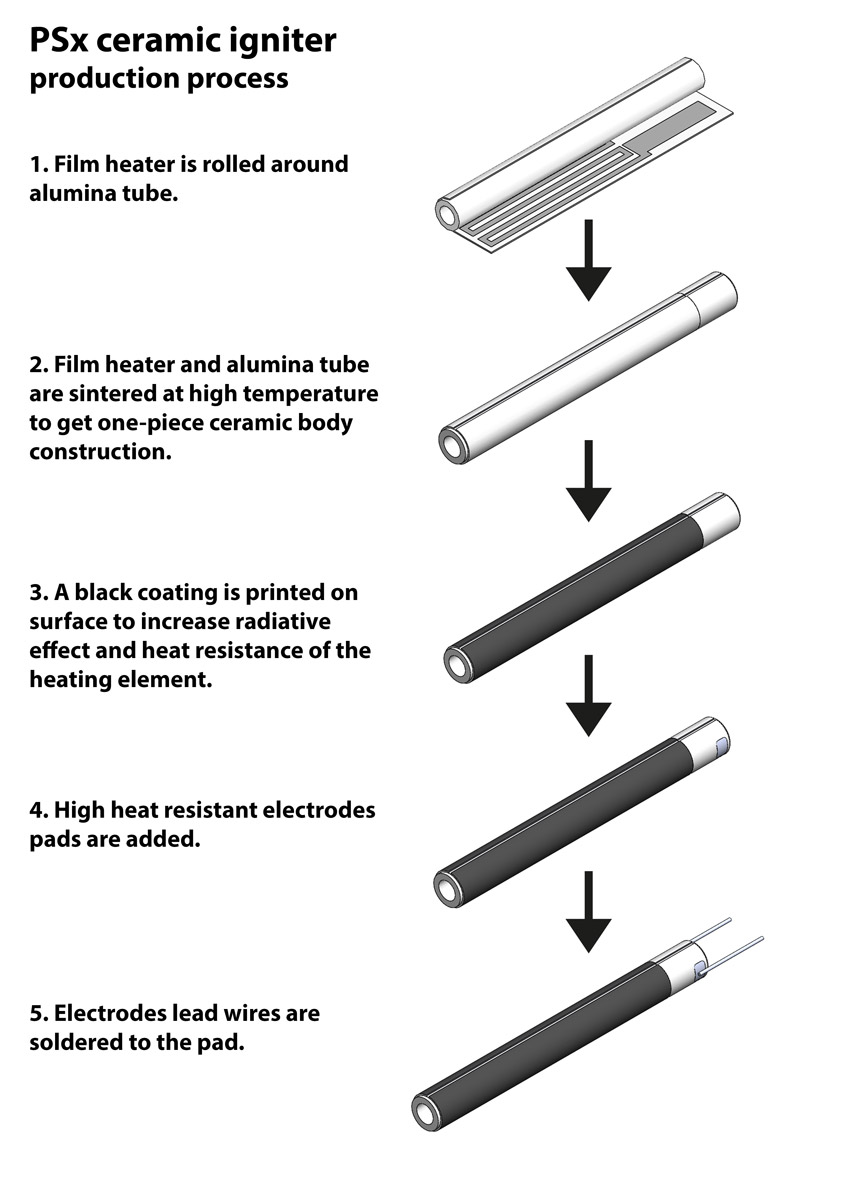 PSx ceramic igniter
production process

1. Film heater is rolled around alumina tube.

2. Film heater and alumina tube are sintered at high temperature to get one-piece ceramic body construction.

3. A black coating is printed on surface to increase radiative effect and heat resistance of the heating element.

4. High heat resistant electrodes pads are added.

5. Electrodes lead wires are soldered to the pad.