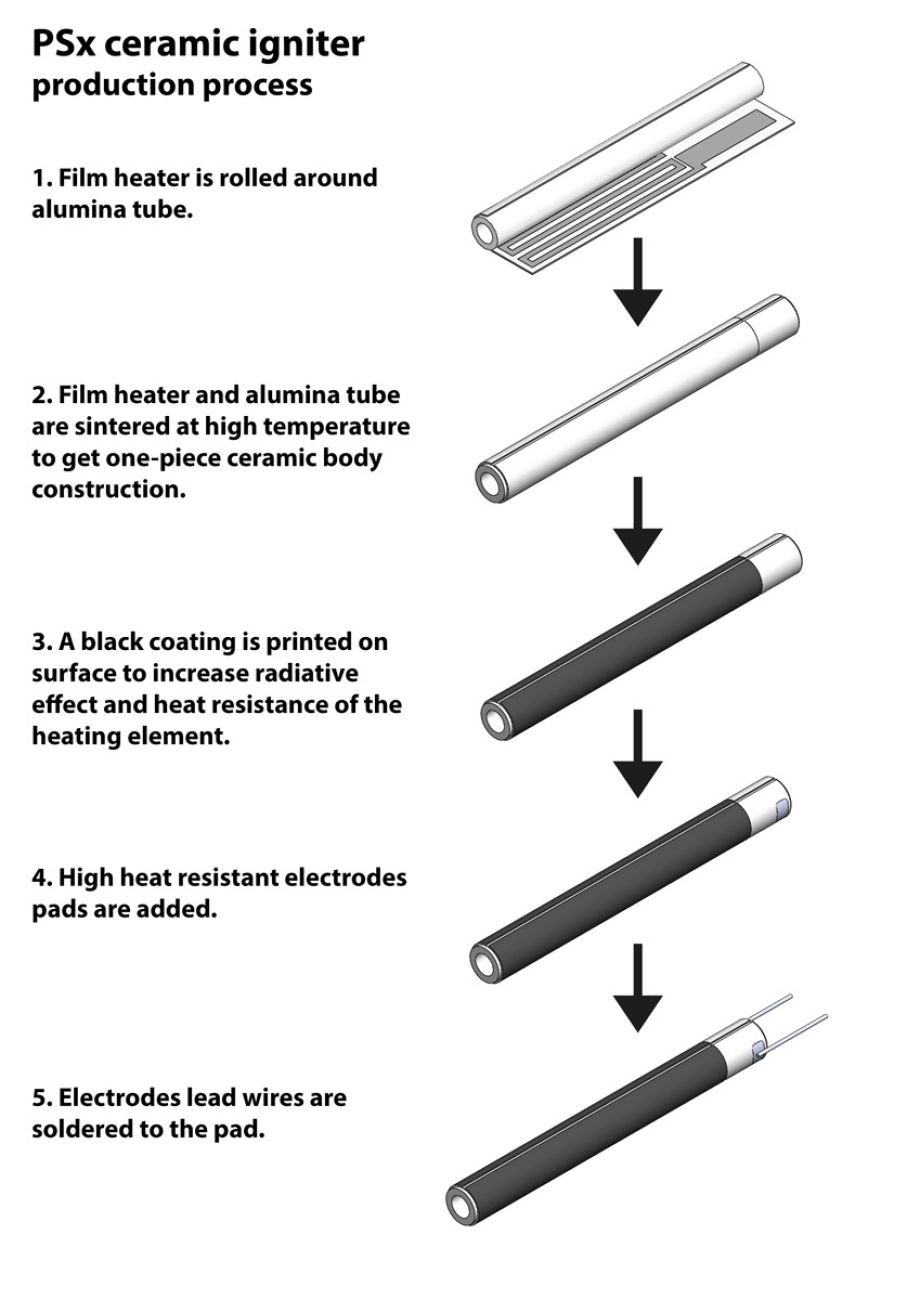 PSx ceramic igniter
production process

1. Film heater is rolled around alumina tube.

2. Film heater and alumina tube are sintered at high temperature to get one-piece ceramic body construction.

3. A black coating is printed on surface to increase radiative effect and heat resistance of the heating element.

4. High heat resistant electrodes pads are added.

5. Electrodes lead wires are soldered to the pad.