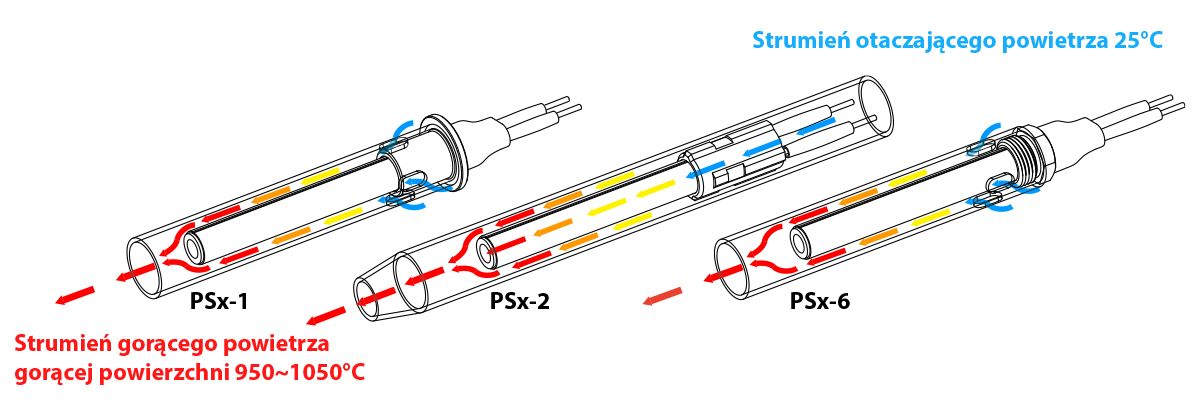 Strumień otaczającego powietrza 25°C

PSx-1

PSx-2

PSx-6

Strumień gorącego powietrza gorącej powierzchni 950~1050°C