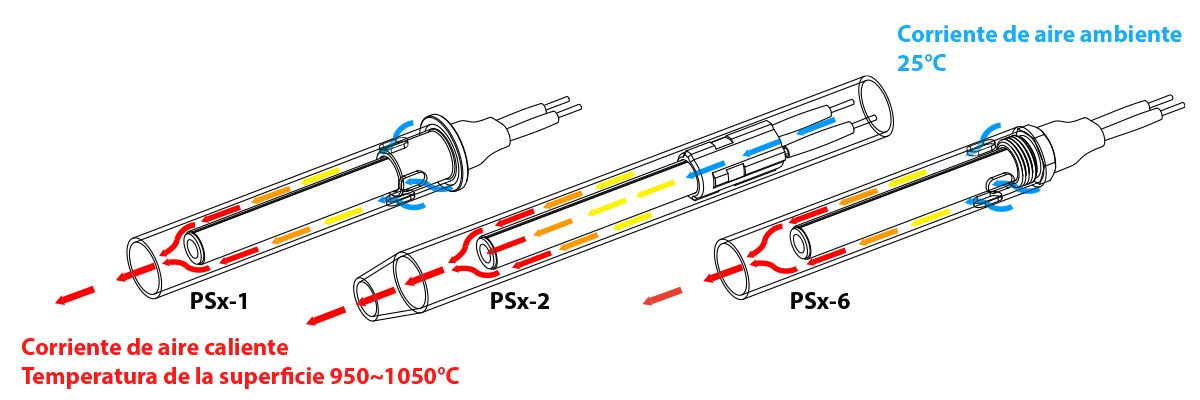 Corriente de aire ambiente
25℃

PSx-1

PSx-2

PSx-6

Corriente de aire caliente
Temperatura de la superficie 950~1050℃